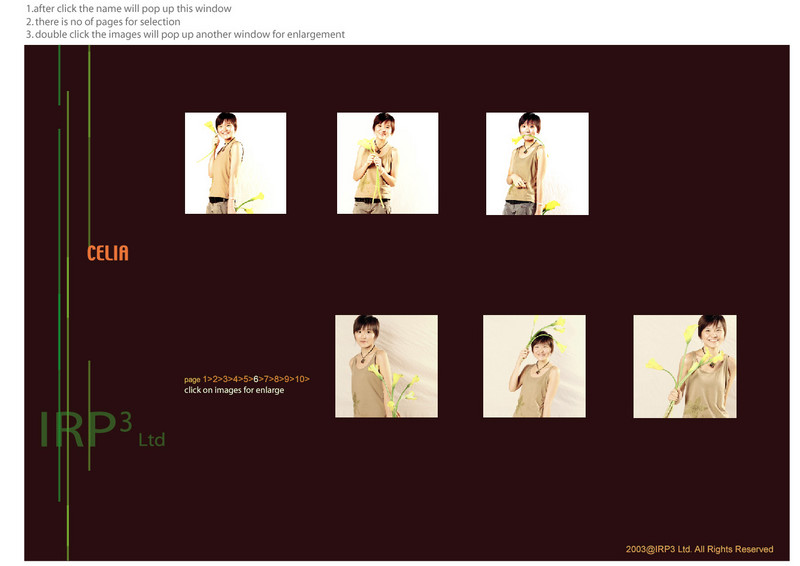 1.after click the name will pop up this window
2.there is no of pages for selection
3.double click the images will pop up another window for enlargement

CELIA

page 1>2>3>4>5>6>7>8>9>10>
click on images for enlarge

IRP$^3$ Ltd

2003@IRP3 Ltd. All Rights Reserved