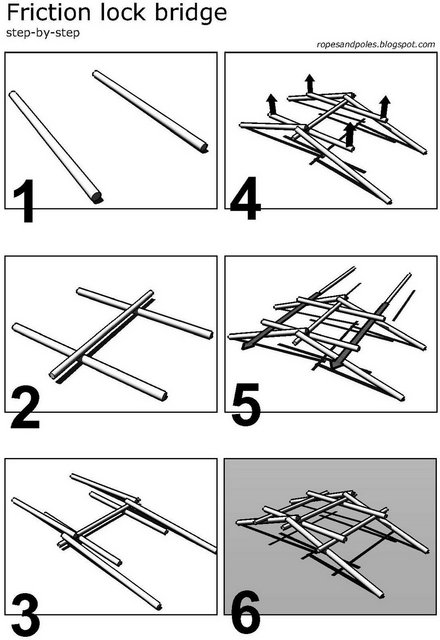 Friction lock bridge
step-by-step

ropesandpoles.blogspot.com

1

4

2

5

3

6